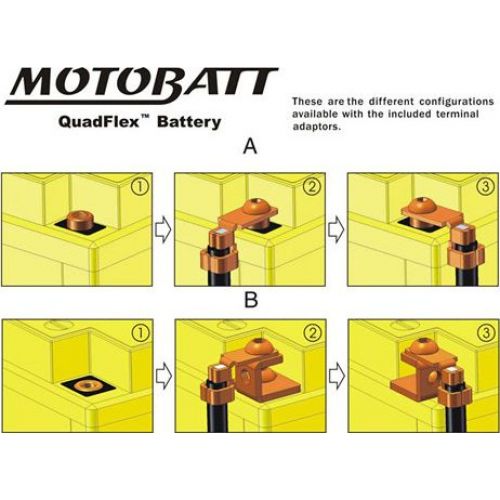 MOTOBATT
QuadFlex™ Battery

These are the different configurations available with the included terminal adaptors.

A

①

②

③

B

①

②

③