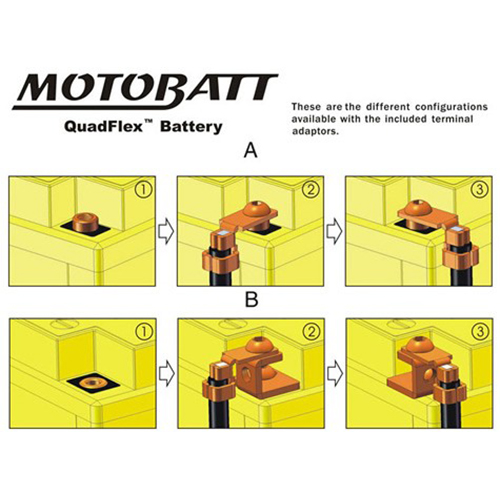 MOTOBATT
QuadFlex™ Battery

These are the different configurations available with the included terminal adaptors.

A

①

②

③

B

①

②

③